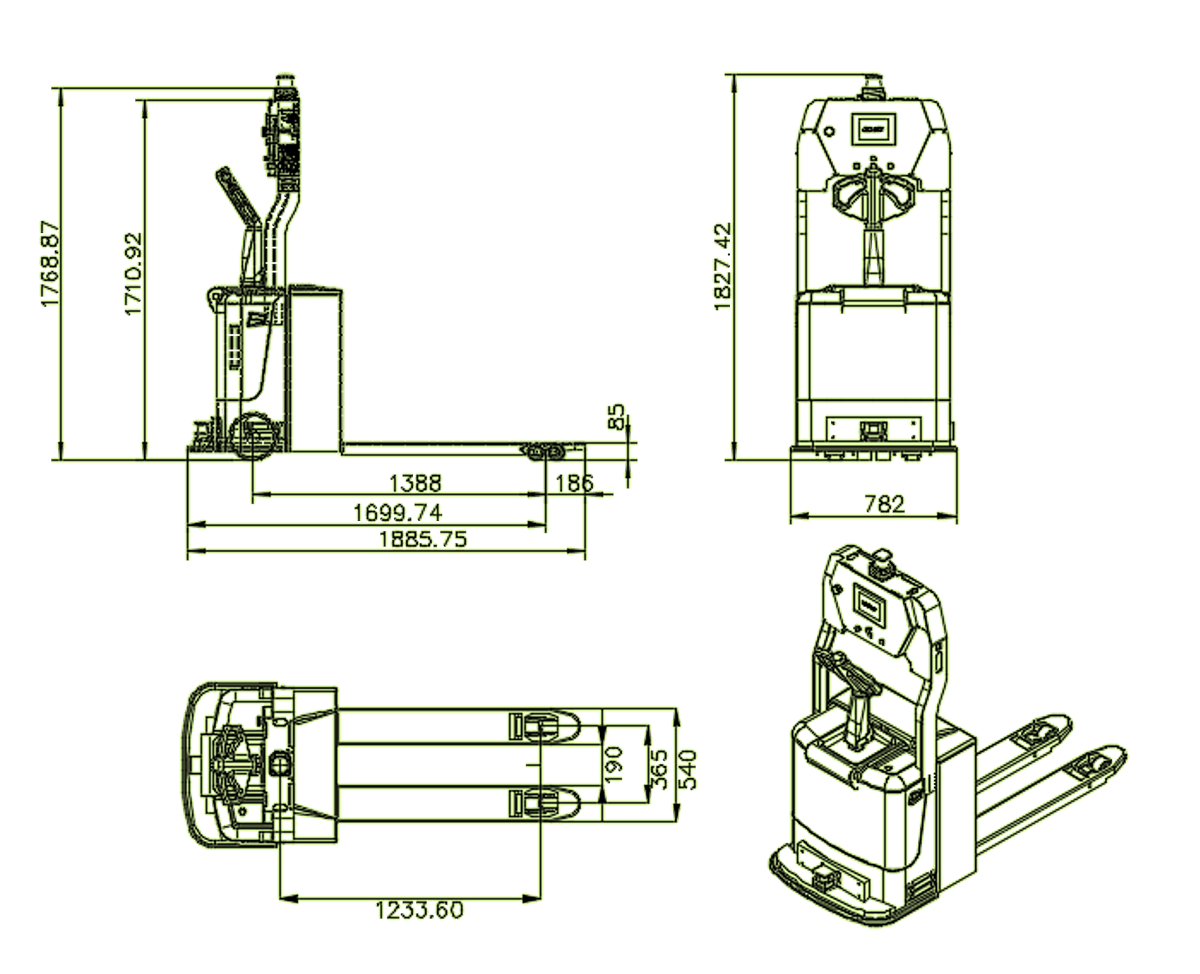 1768.87
1710.92
85
1388
186
1699.74
1885.75
1827.42
782
190
365
540
1233.60